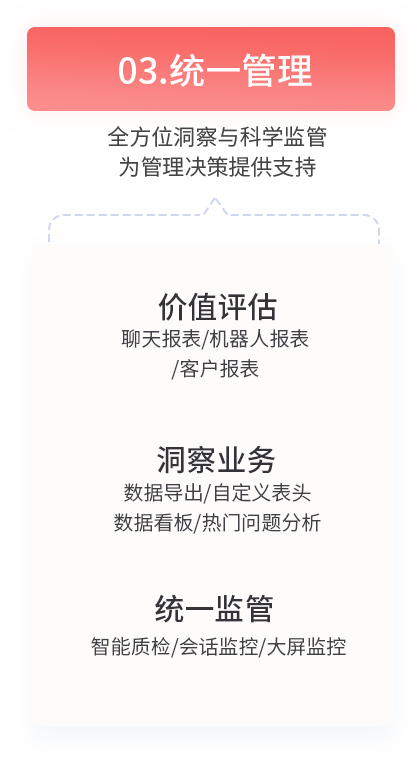 03.统一管理

全方位洞察与科学监管
为管理决策提供支持

价值评估
聊天报表/机器人报表
/客户报表

洞察业务
数据导出/自定义表头
数据看板/热门问题分析

统一监管
智能质检/会话监控/大屏监控